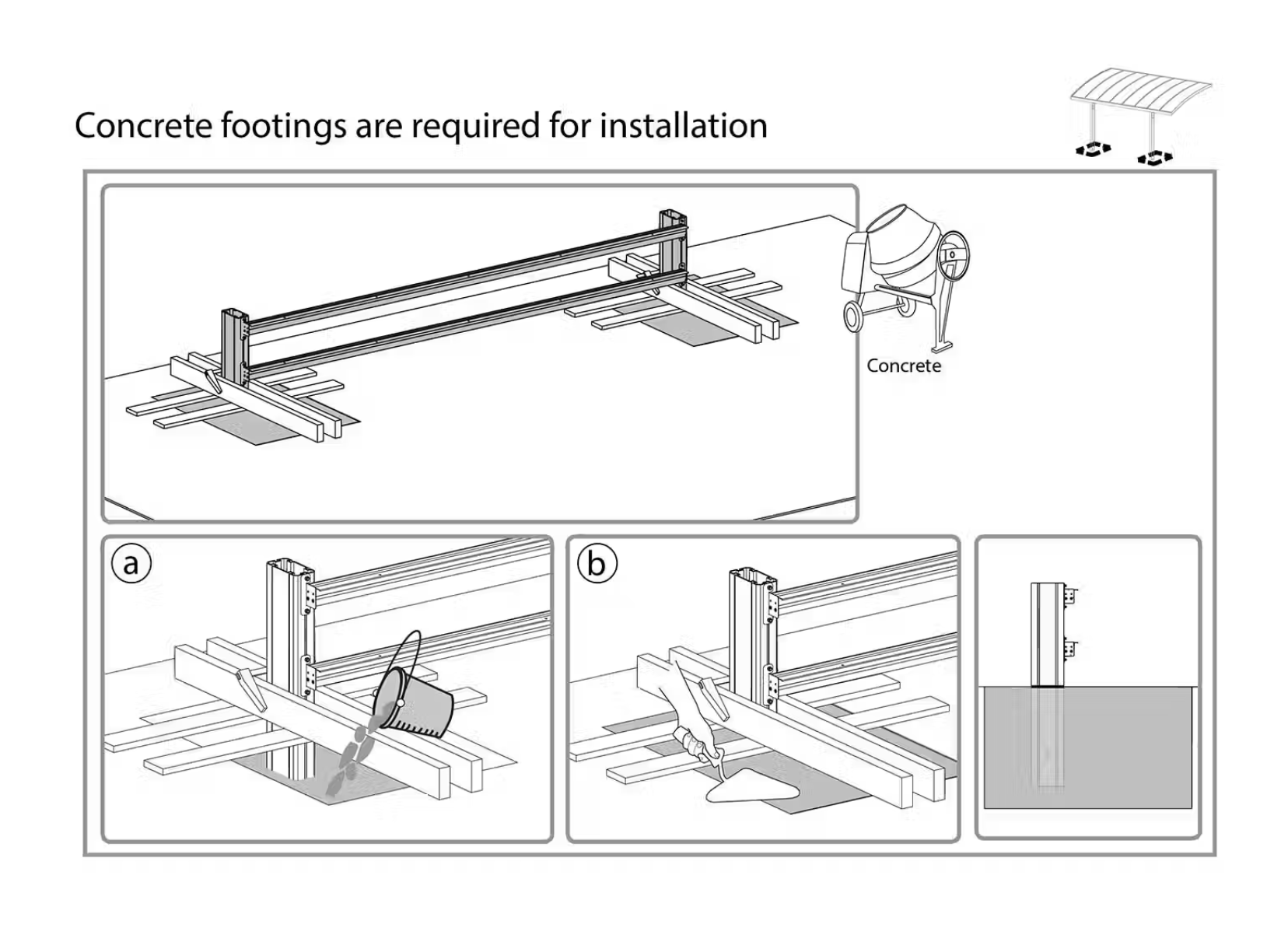 Concrete footings are required for installation

Concrete

a

b