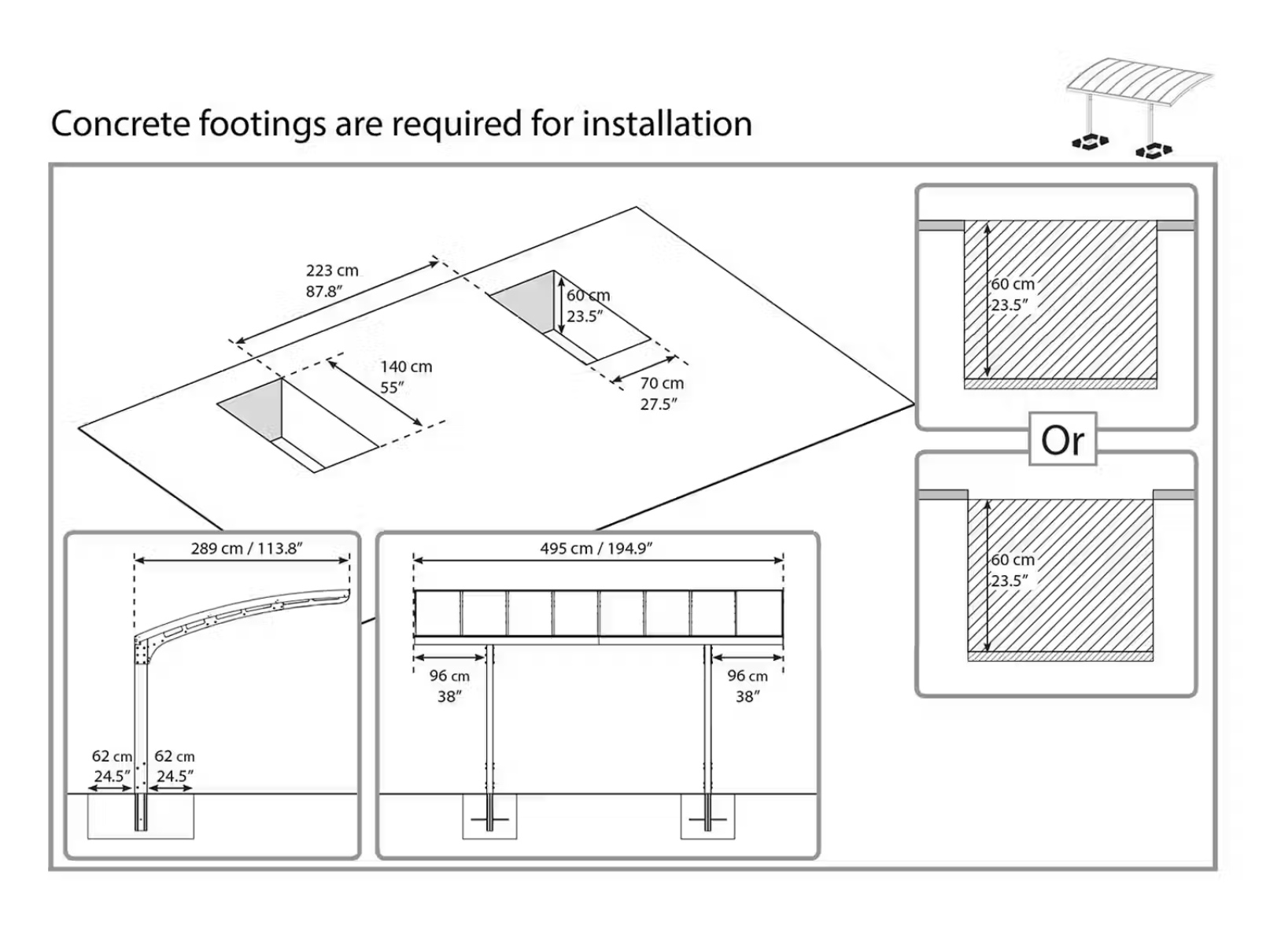 Concrete footings are required for installation

223 cm
87.8″

60 cm
23.5″

140 cm
55″

70 cm
27.5″

60 cm
23.5″

Or

60 cm
23.5″

289 cm / 113.8″

62 cm
24.5″

62 cm
24.5″

495 cm / 194.9″

96 cm
38″

96 cm
38″