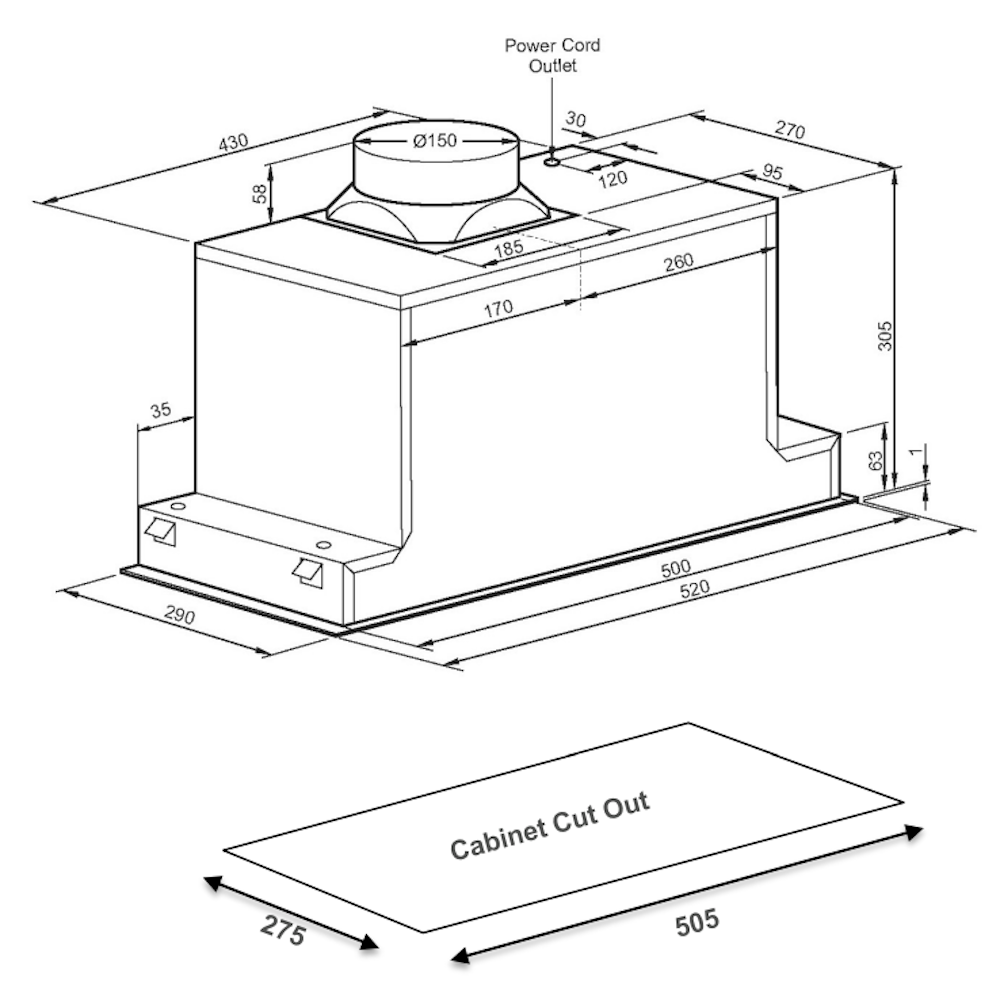 Power Cord Outlet

430

Ø150

30

270

58

120

95

185

260

170

305

35

63

1

500

520

290

Cabinet Cut Out

275

505