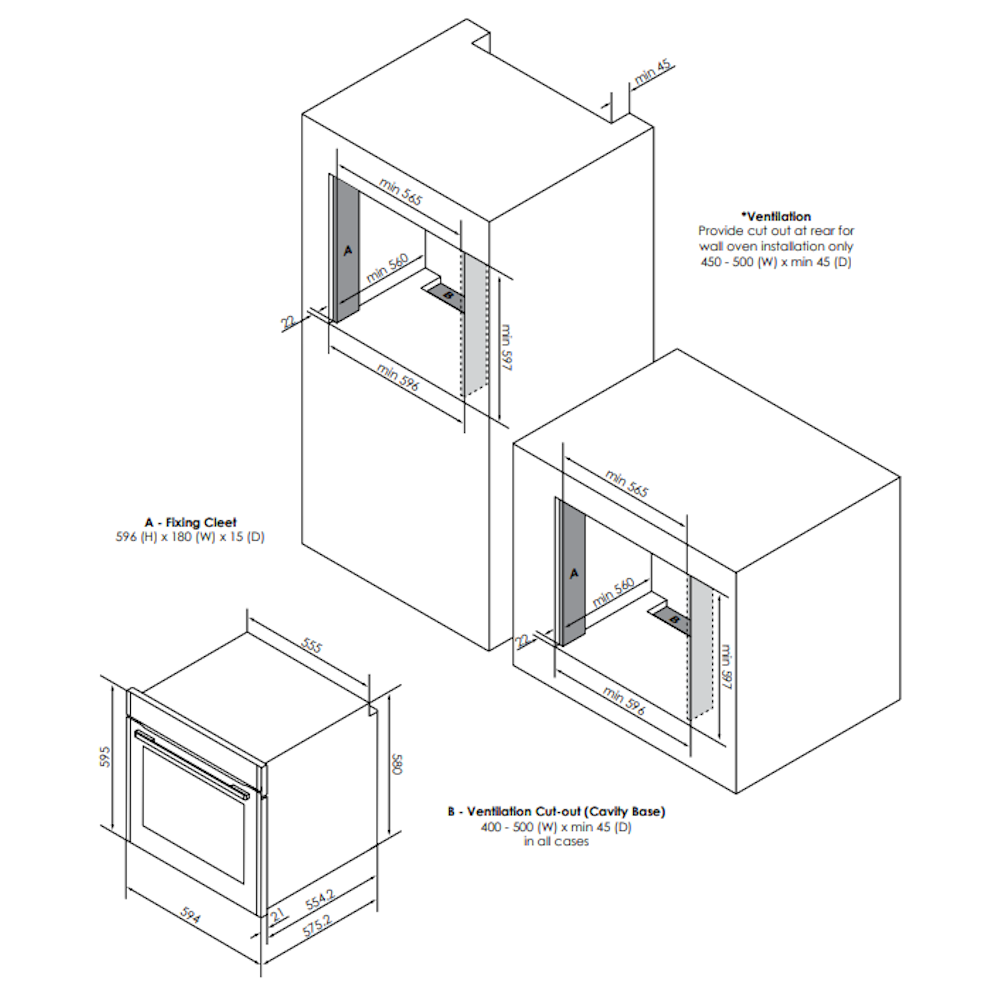 min 45

min 565

A

min 560

B

22

min 597

min 596

*Ventilation
Provide cut out at rear for wall oven installation only
450 - 500 (W) x min 45 (D)

min 565

A

min 560

B

22

min 597

min 596

A - Fixing Cleet
596 (H) x 180 (W) x 15 (D)

555

595

580

594

21

554.2

575.2

B - Ventilation Cut-out (Cavity Base)
400 - 500 (W) x min 45 (D)
in all cases