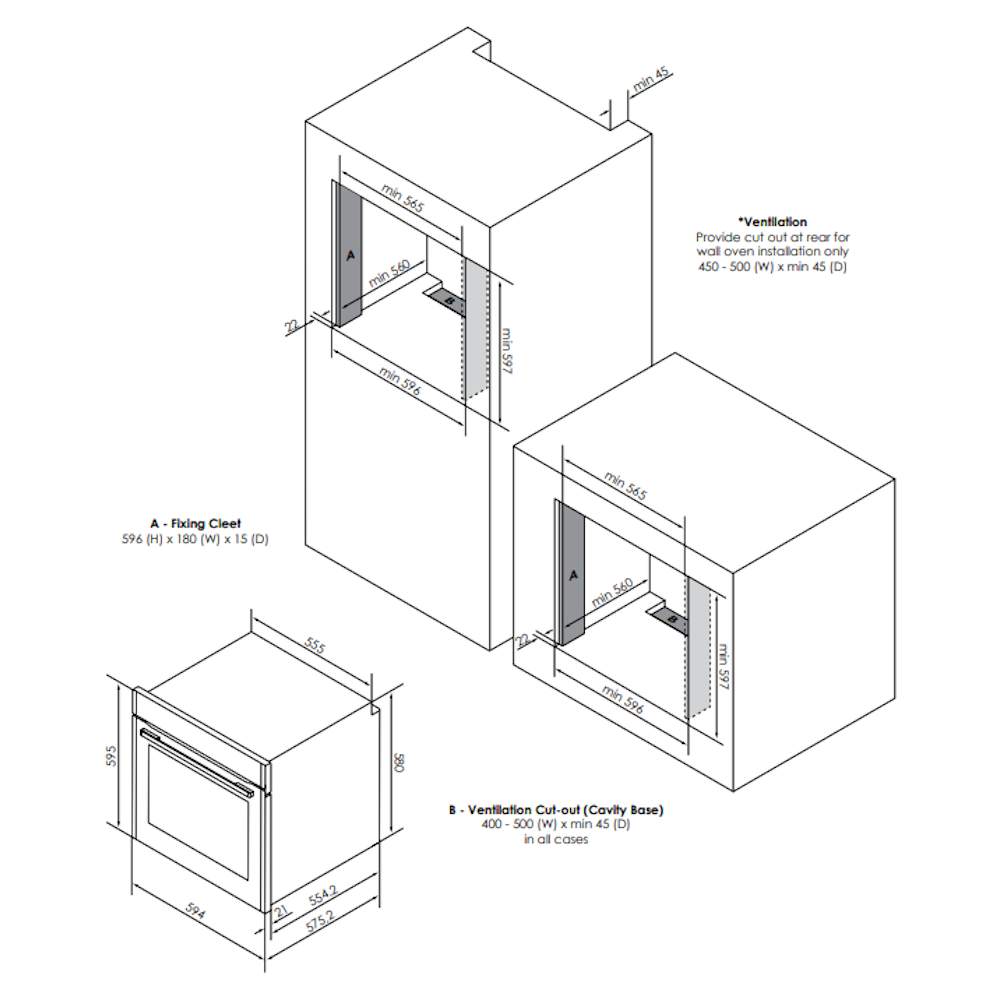 min 45

min 565

A

min 560

B

22

min 597

min 596

*Ventilation
Provide cut out at rear for wall oven installation only
450 - 500 (W) x min 45 (D)

min 565

A

min 560

B

22

min 597

min 596

A - Fixing Cleet
596 (H) x 180 (W) x 15 (D)

555

595

580

594

21

554.2

575.2

B - Ventilation Cut-out (Cavity Base)
400 - 500 (W) x min 45 (D)
in all cases