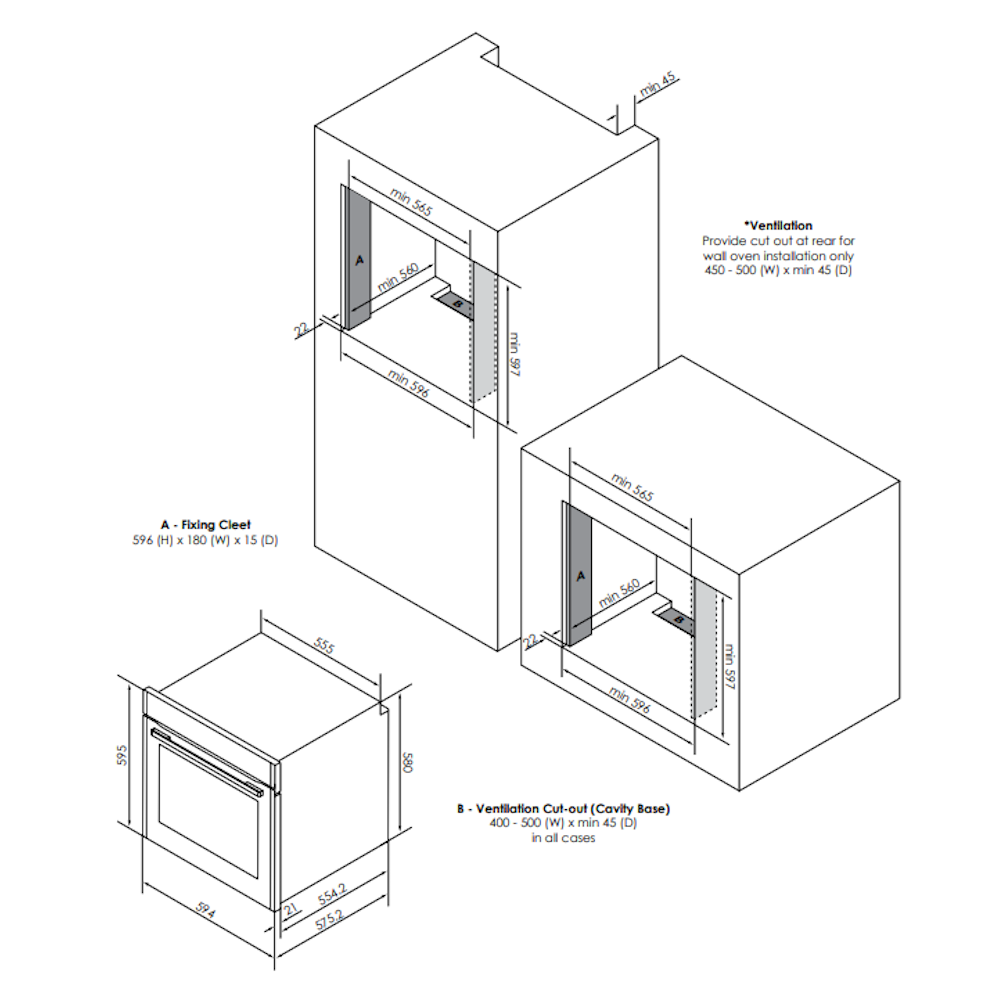 min 45

min 565

A

min 560

B

22

min 597

min 596

*Ventilation
Provide cut out at rear for wall oven installation only
450 - 500 (W) x min 45 (D)

min 565

A

min 560

B

22

min 597

min 596

A - Fixing Cleet
596 (H) x 180 (W) x 15 (D)

555

595

580

594

21

554.2

575.2

B - Ventilation Cut-out (Cavity Base)
400 - 500 (W) x min 45 (D)
in all cases