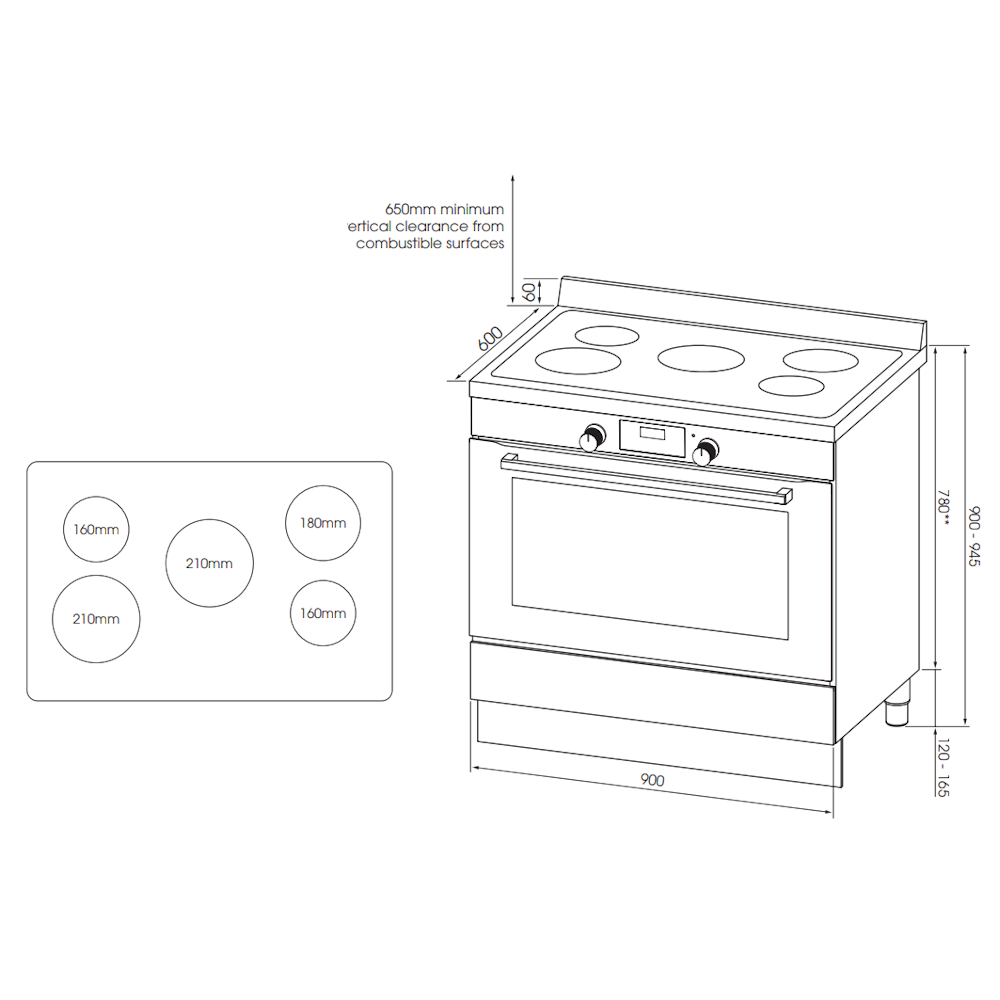 650mm minimum
ertical clearance from
combustible surfaces

60

600

160mm

210mm

180mm

210mm

160mm

780**

900 - 945

120 - 165

900