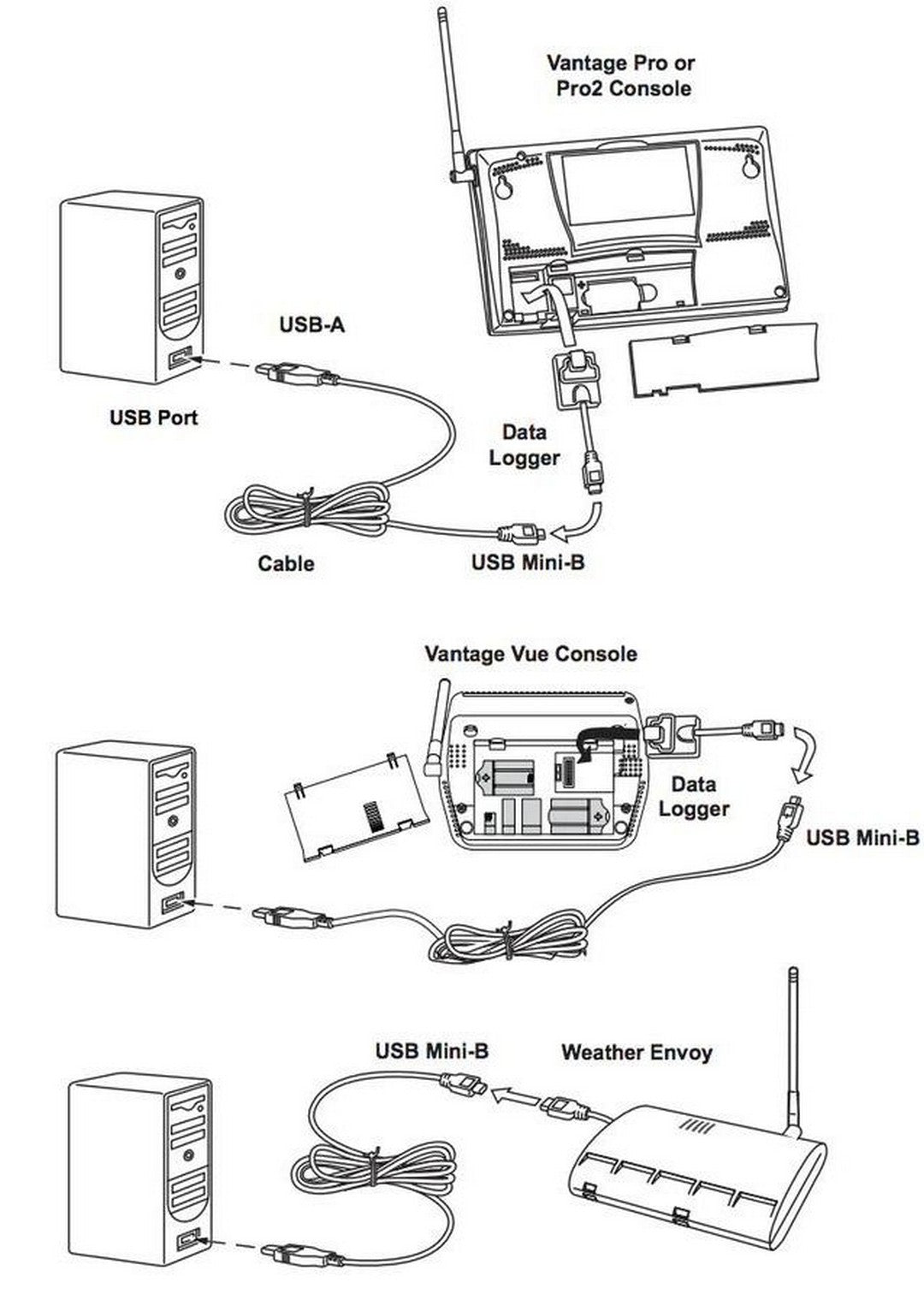 Vantage Pro or Pro2 Console

USB-A

USB Port

Data Logger

Cable

USB Mini-B

Vantage Vue Console

Data Logger

USB Mini-B

USB Mini-B

Weather Envoy