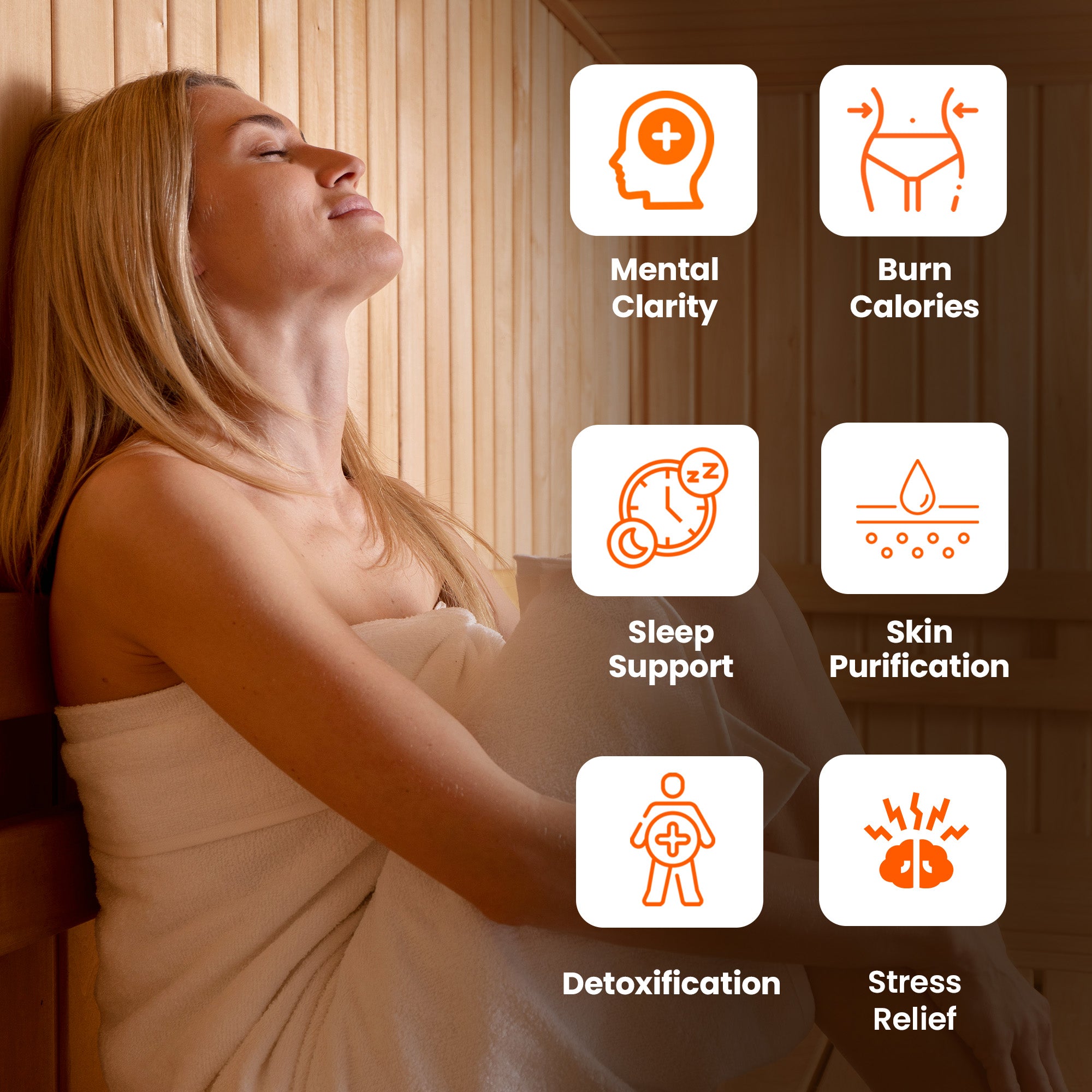 Mental Clarity

Burn Calories

Sleep Support

Skin Purification

Detoxification

Stress Relief