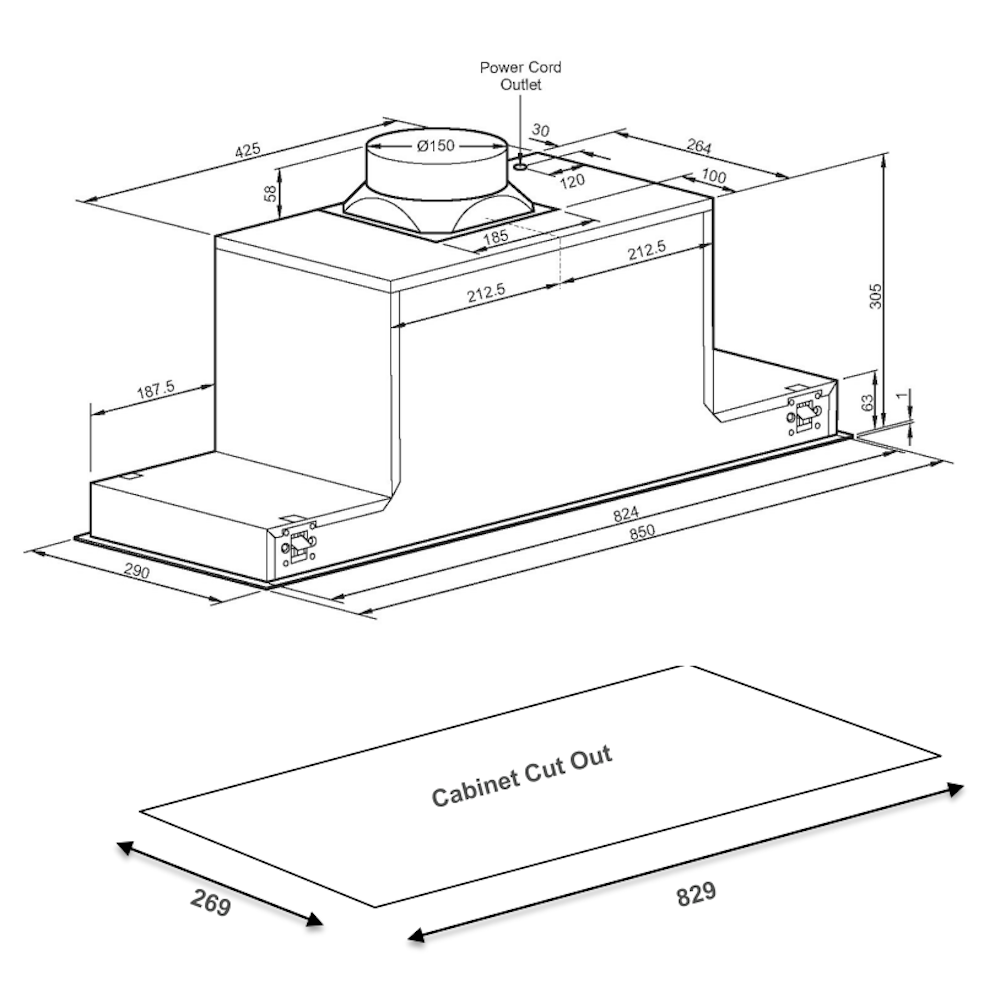 Power Cord Outlet

425

Ø150

30

264

58

120

100

185

212.5

212.5

305

187.5

63

1

824

850

290

Cabinet Cut Out

269

829